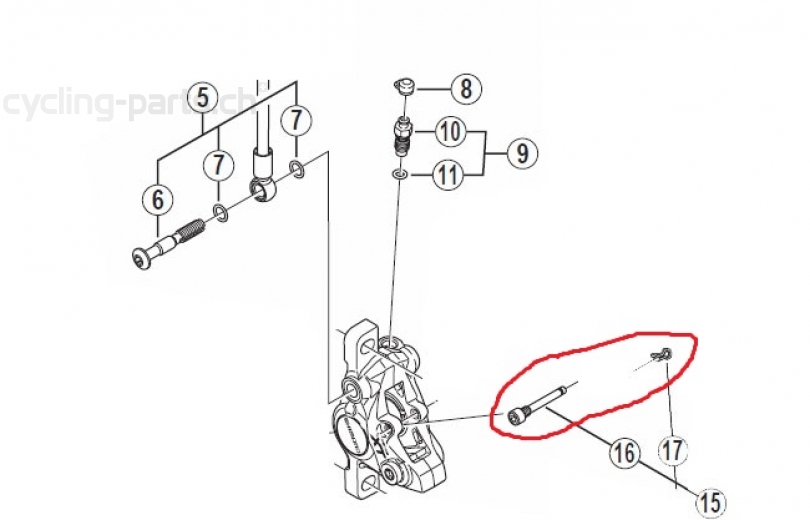 cycling-parts.ch

5

7

7

6

8

10

9

11

16

17

15