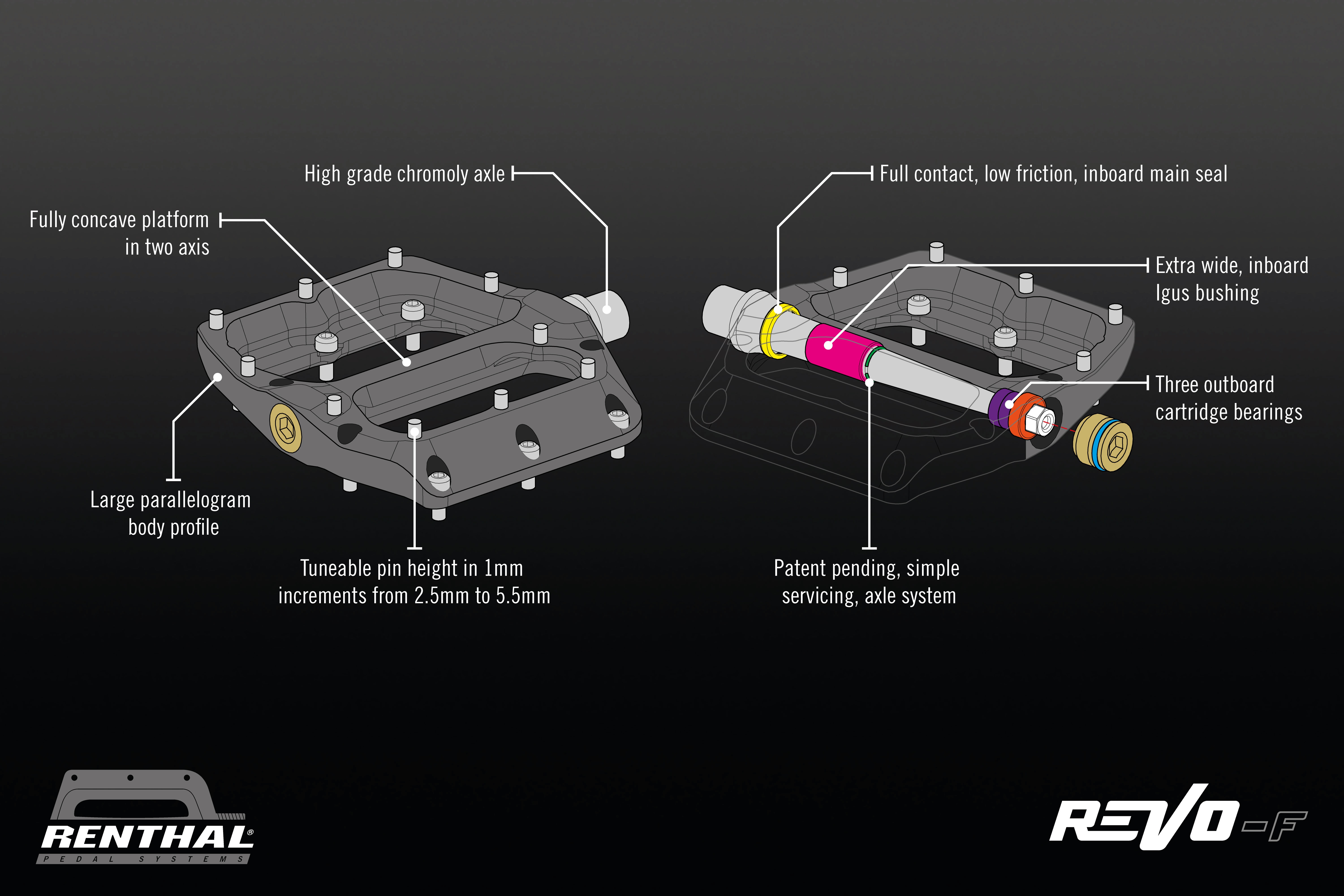 High grade chromoly axle

Fully concave platform in two axis

Large parallelogram body profile

Tuneable pin height in 1mm increments from 2.5mm to 5.5mm

Full contact, low friction, inboard main seal

Extra wide, inboard Igus bushing

Three outboard cartridge bearings

Patent pending, simple servicing, axle system

RENTHAL®
PEDAL SYSTEMS

REVO-F